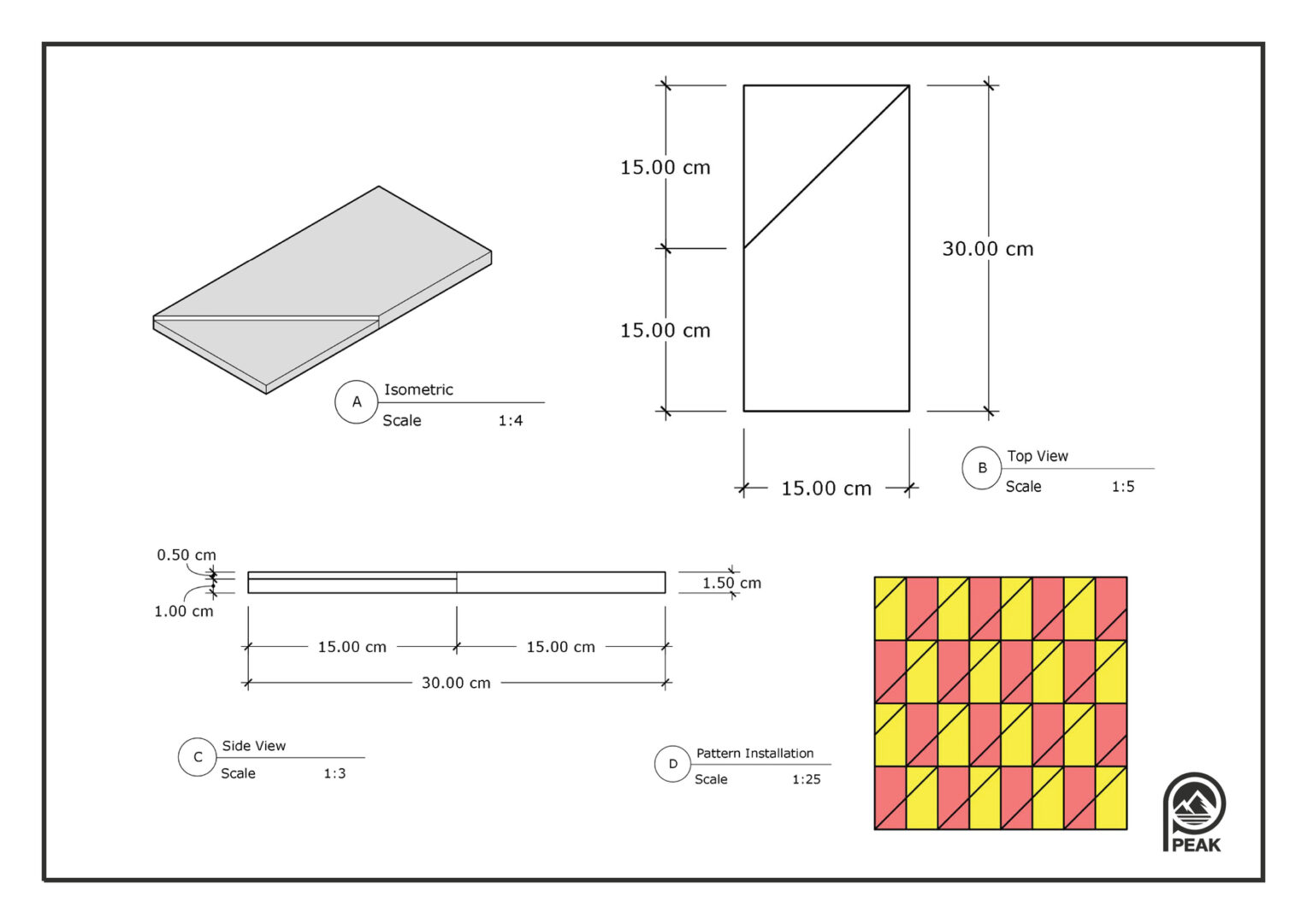 A Isometric
Scale 1:4

15.00 cm
15.00 cm
30.00 cm
15.00 cm

B Top View
Scale 1:5

0.50 cm
1.00 cm
1.50 cm
15.00 cm
15.00 cm
30.00 cm

C Side View
Scale 1:3

D Pattern Installation
Scale 1:25

PEAK