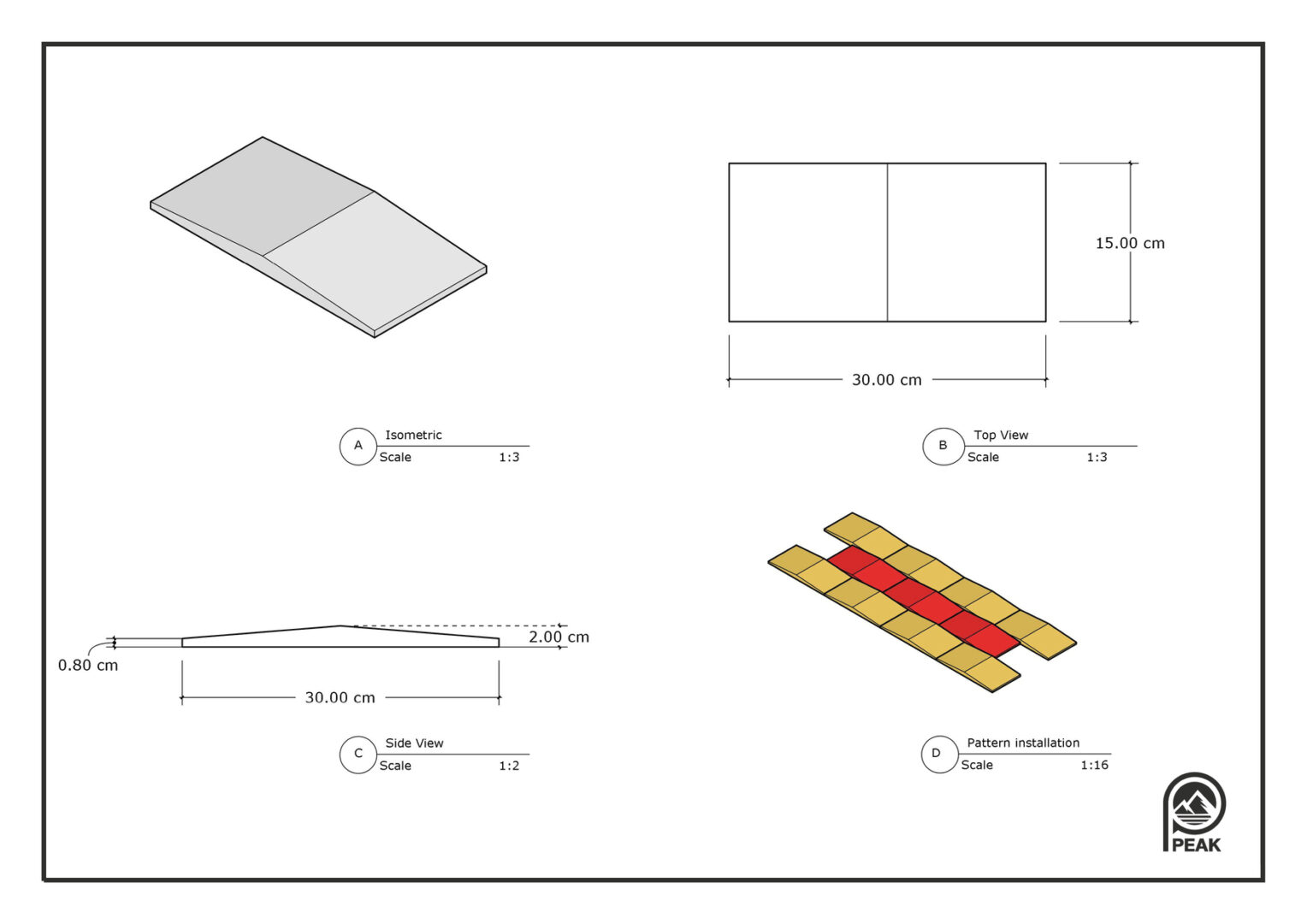 15.00 cm

30.00 cm

A Isometric
Scale 1:3

B Top View
Scale 1:3

2.00 cm

0.80 cm

30.00 cm

C Side View
Scale 1:2

D Pattern installation
Scale 1:16

PEAK